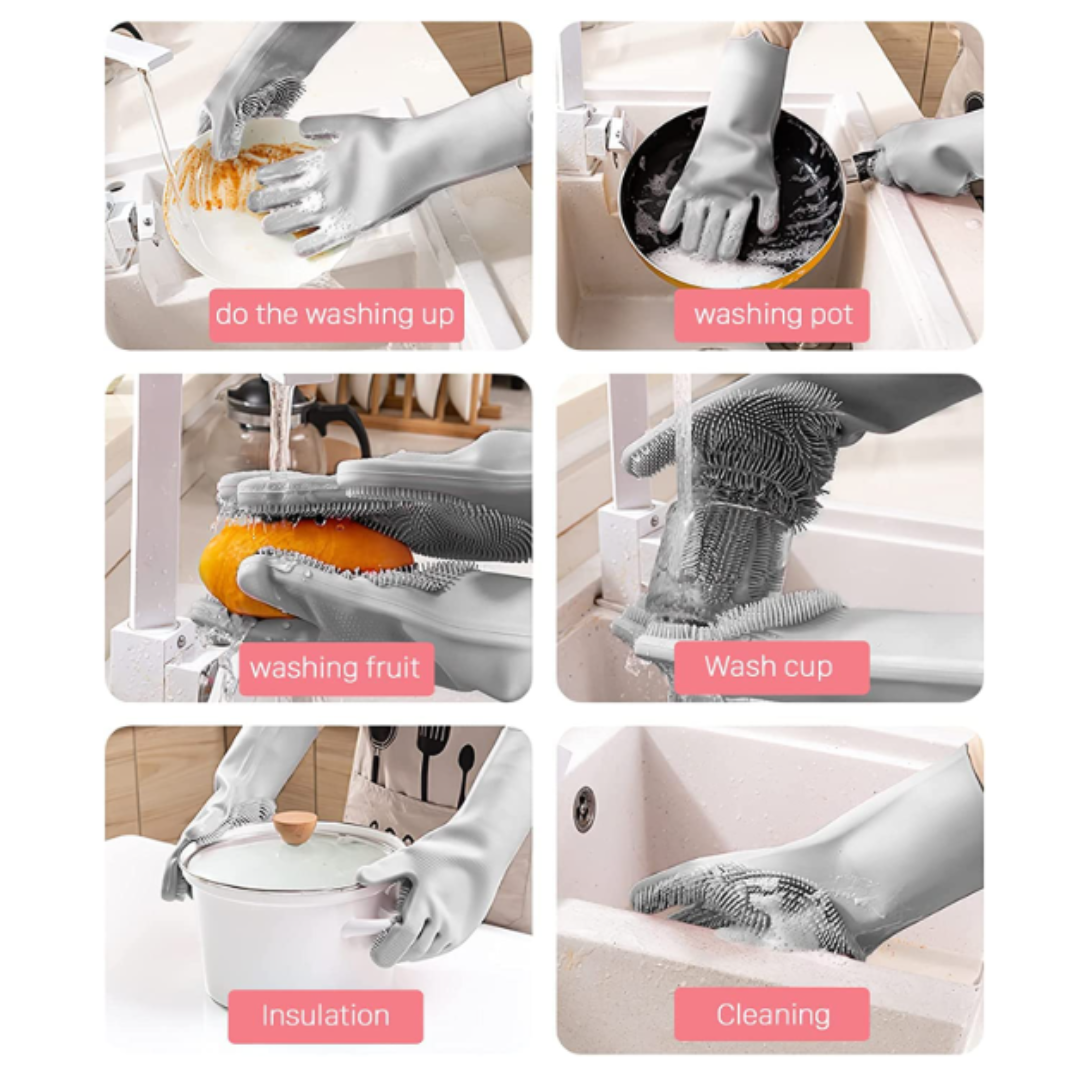 do the washing up

washing pot

washing fruit

Wash cup

Insulation

Cleaning