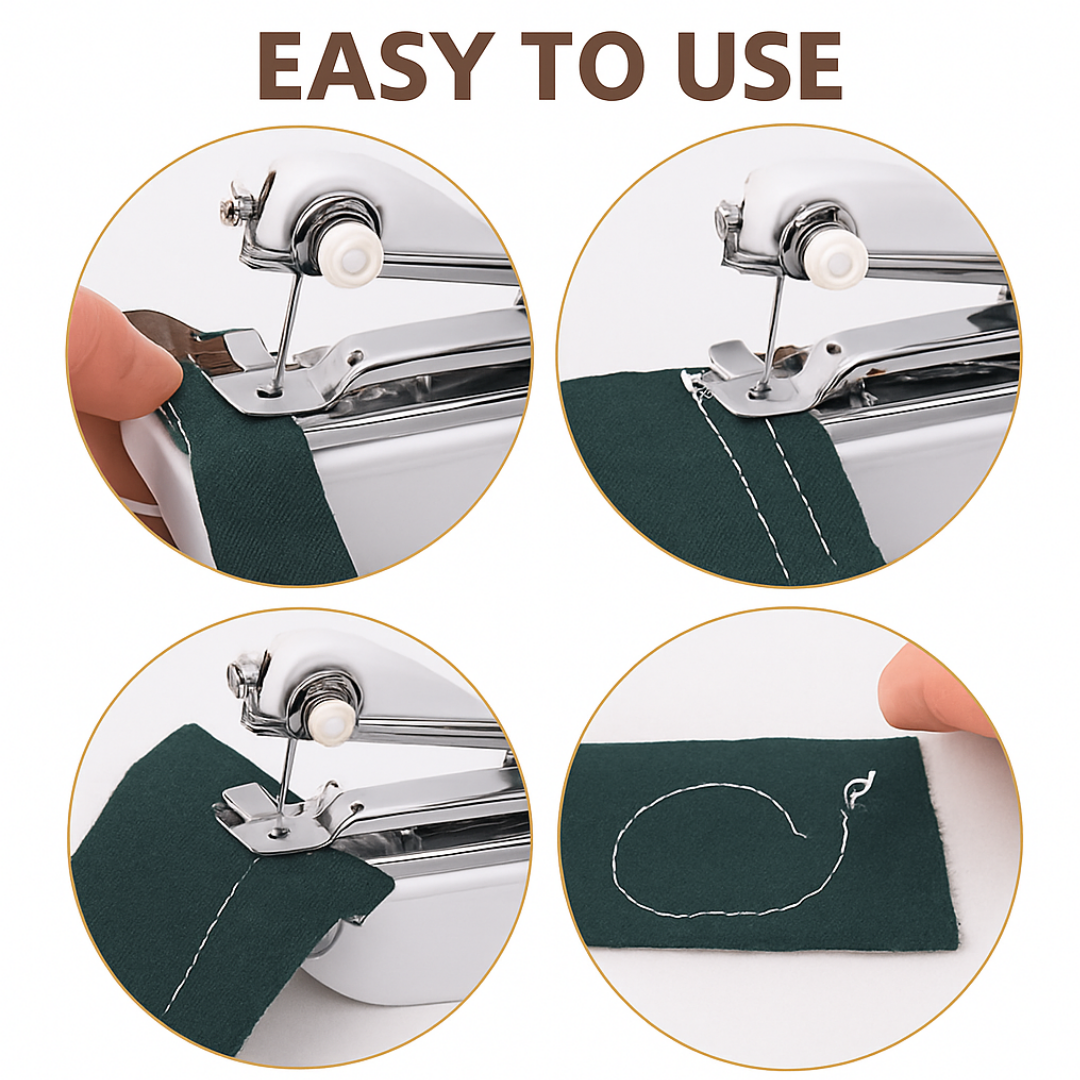 EASY TO USE