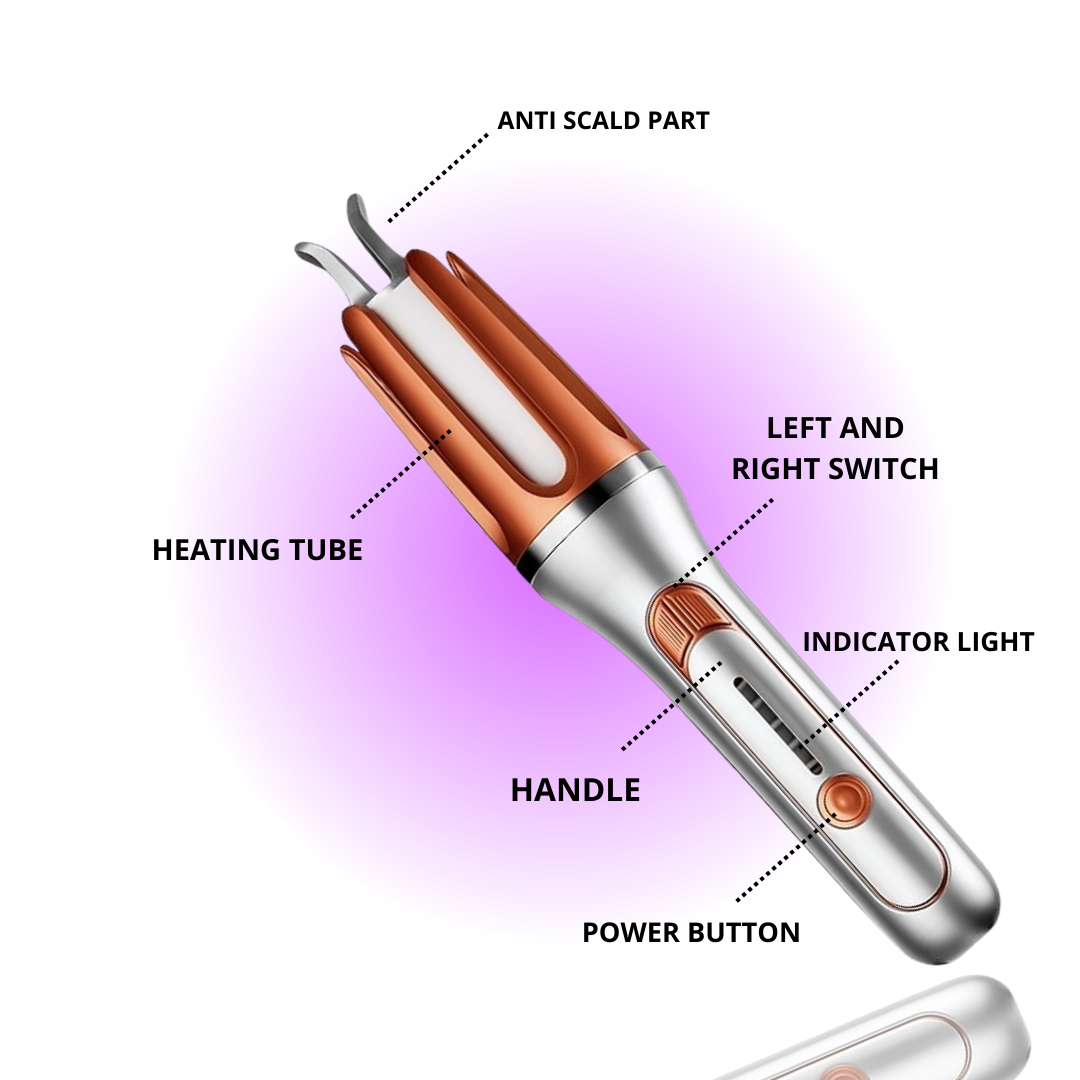 ANTI SCALD PART

LEFT AND RIGHT SWITCH

HEATING TUBE

INDICATOR LIGHT

HANDLE

POWER BUTTON