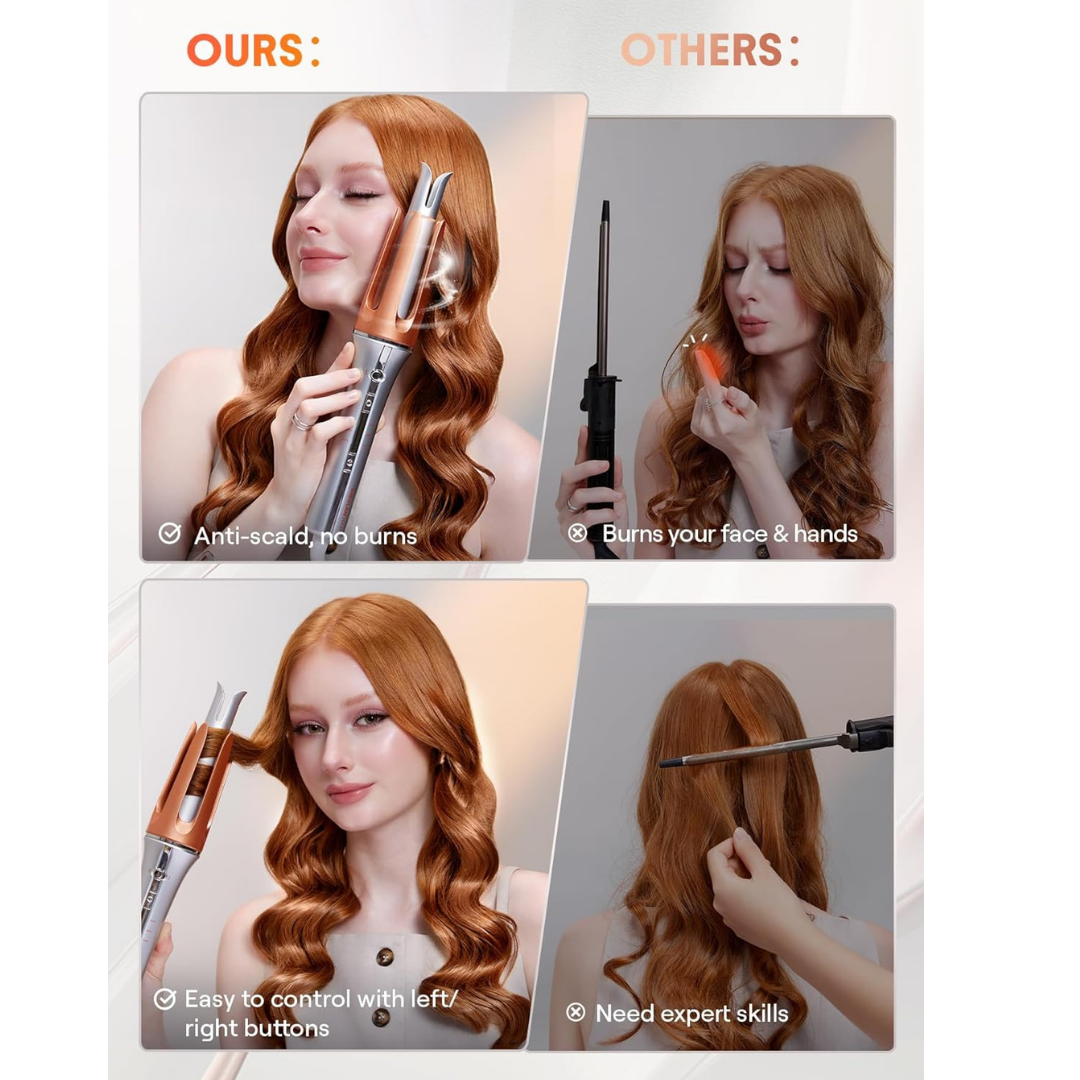 OURS:

OTHERS:

Anti-scald, no burns

Burns your face & hands

Easy to control with left/ right buttons

Need expert skills