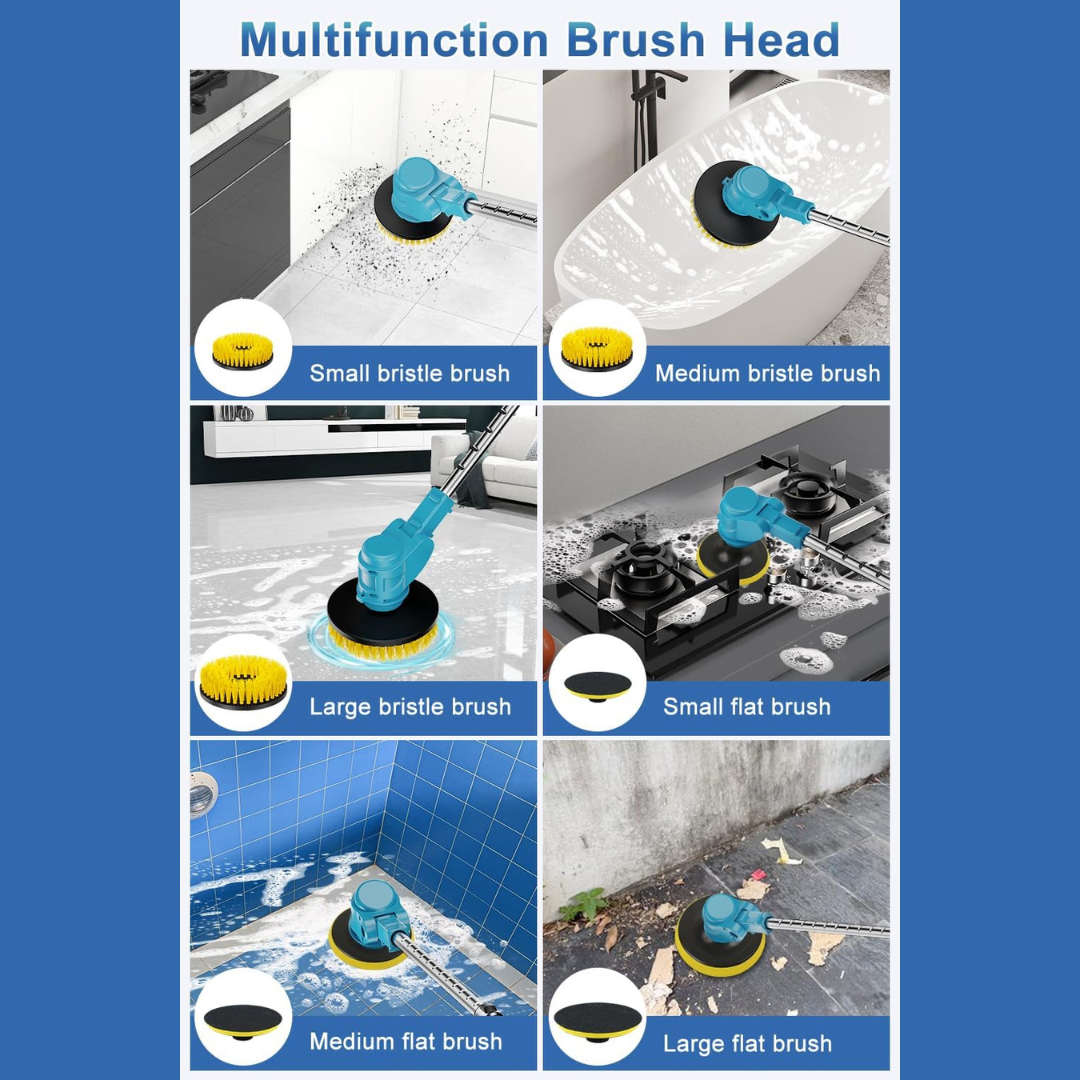 Multifunction Brush Head

Small bristle brush

Medium bristle brush

Large bristle brush

Small flat brush

Medium flat brush

Large flat brush