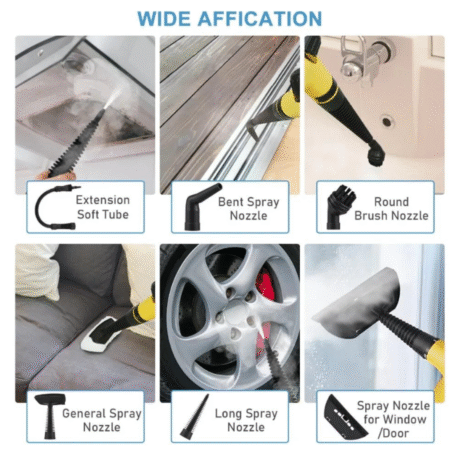 WIDE AFFICATION

Extension Soft Tube

Bent Spray Nozzle

Round Brush Nozzle

General Spray Nozzle

Long Spray Nozzle

Spray Nozzle for Window /Door