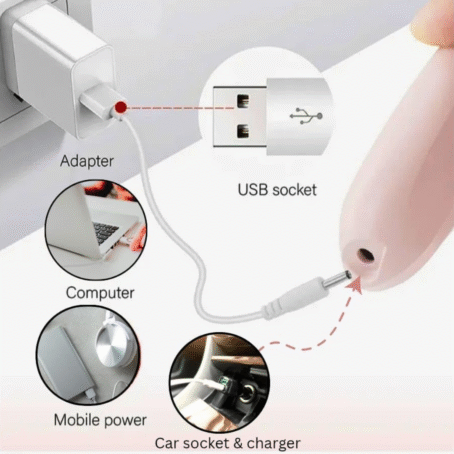 Adapter

USB socket

Computer

Mobile power

Car socket & charger