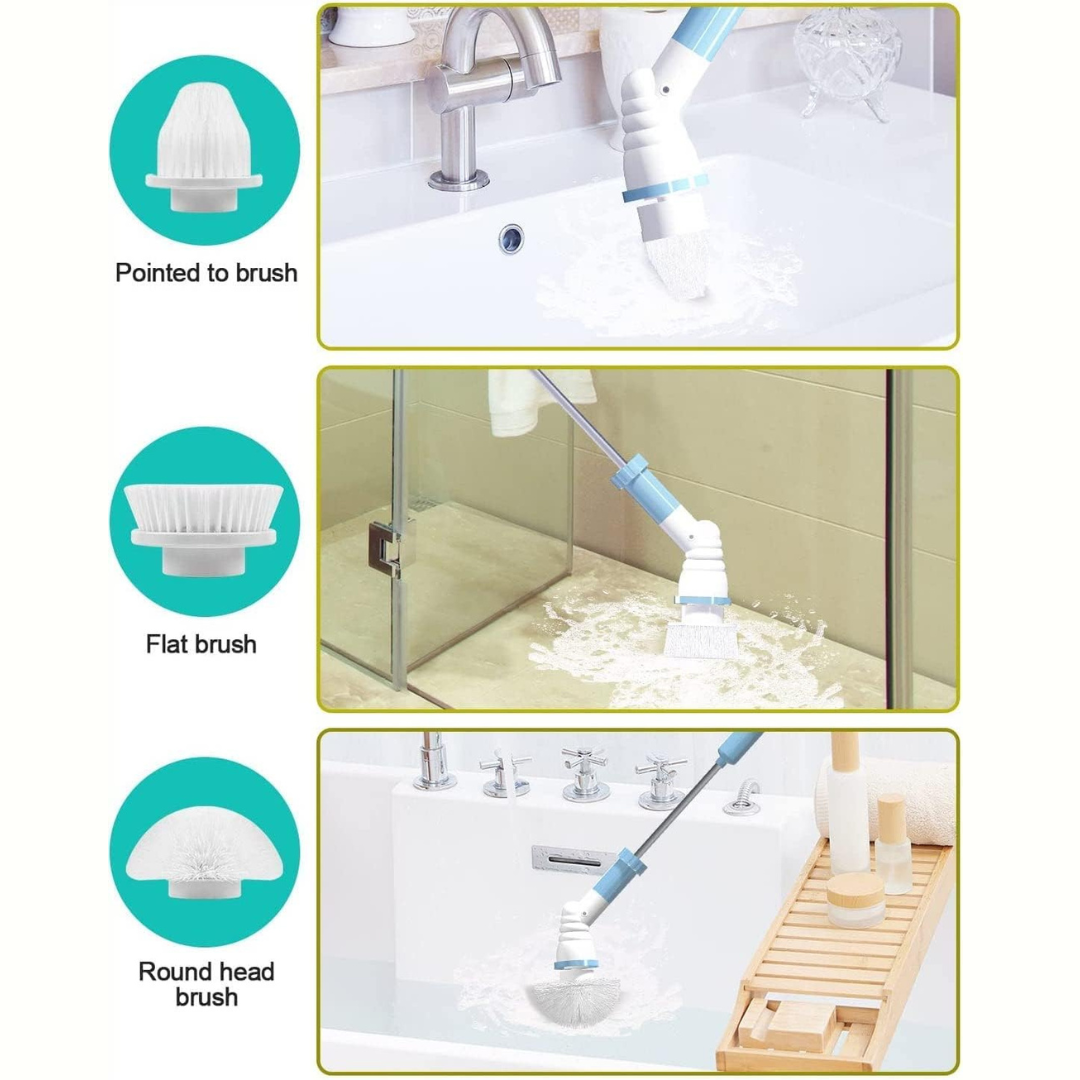 Pointed to brush

Flat brush

Round head brush