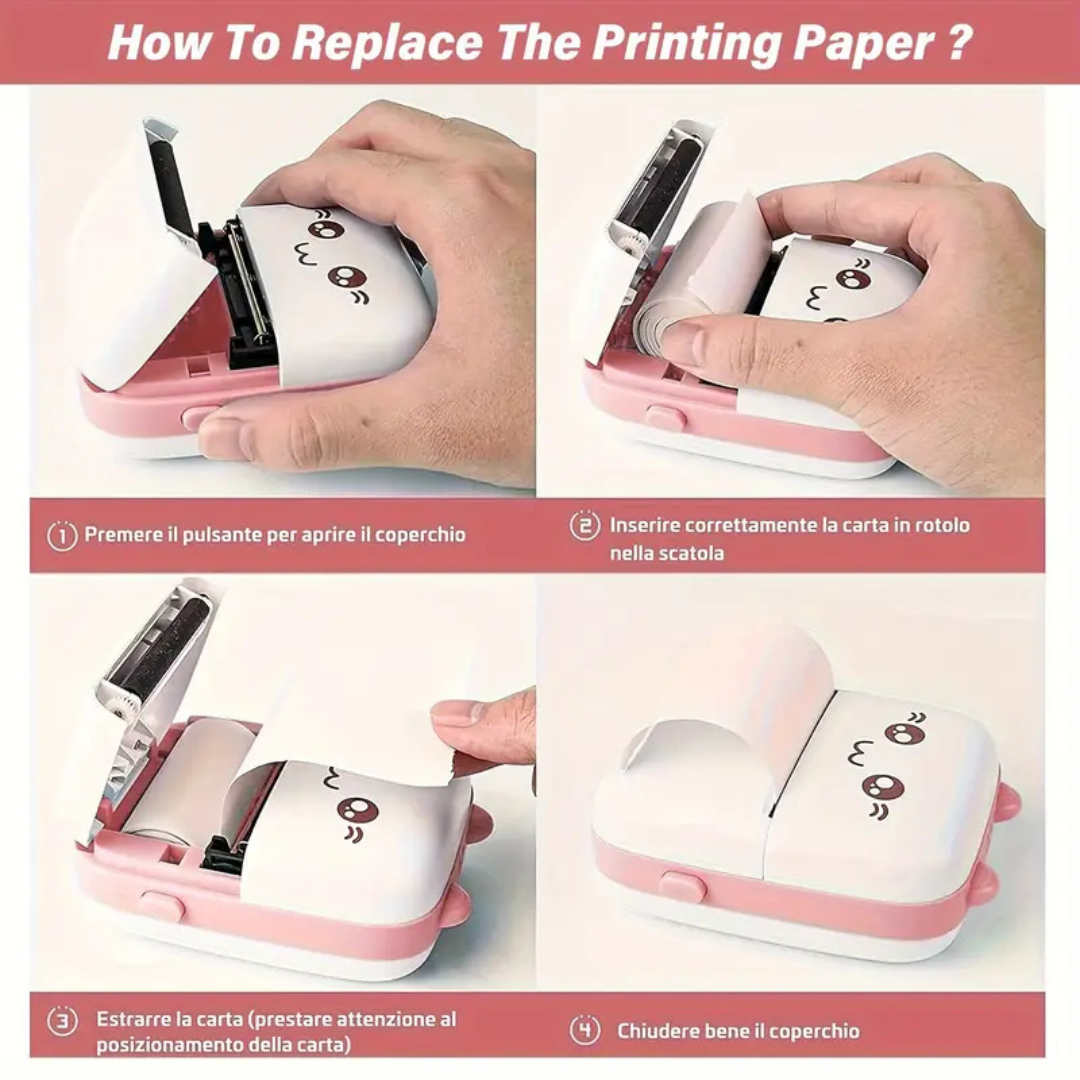 How To Replace The Printing Paper ?

1 Premere il pulsante per aprire il coperchio

2 Inserire correttamente la carta in rotolo nella scatola

3 Estrarre la carta (prestare attenzione al posizionamento della carta)

4 Chiudere bene il coperchio