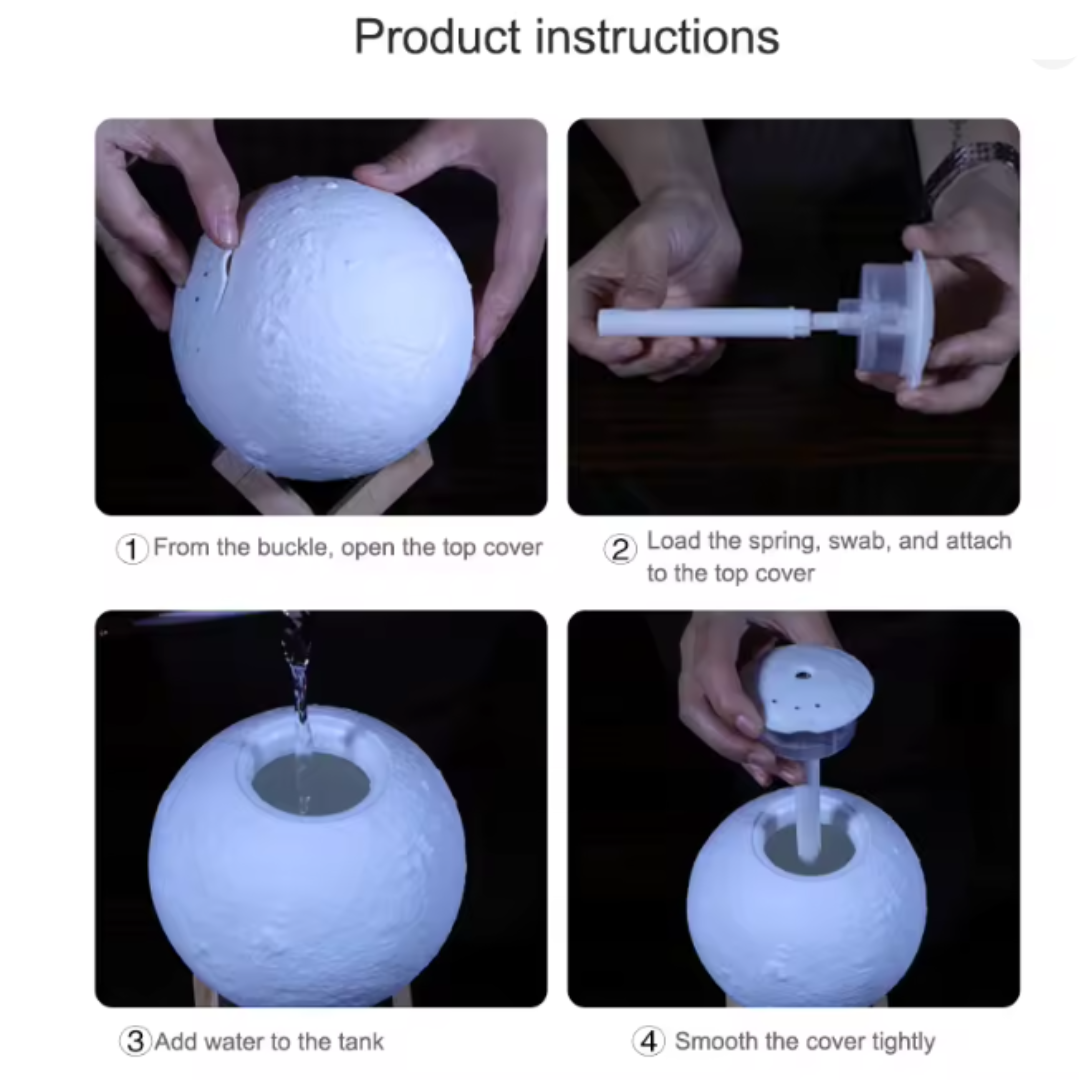 Product instructions

1 From the buckle, open the top cover

2 Load the spring, swab, and attach to the top cover

3 Add water to the tank

4 Smooth the cover tightly